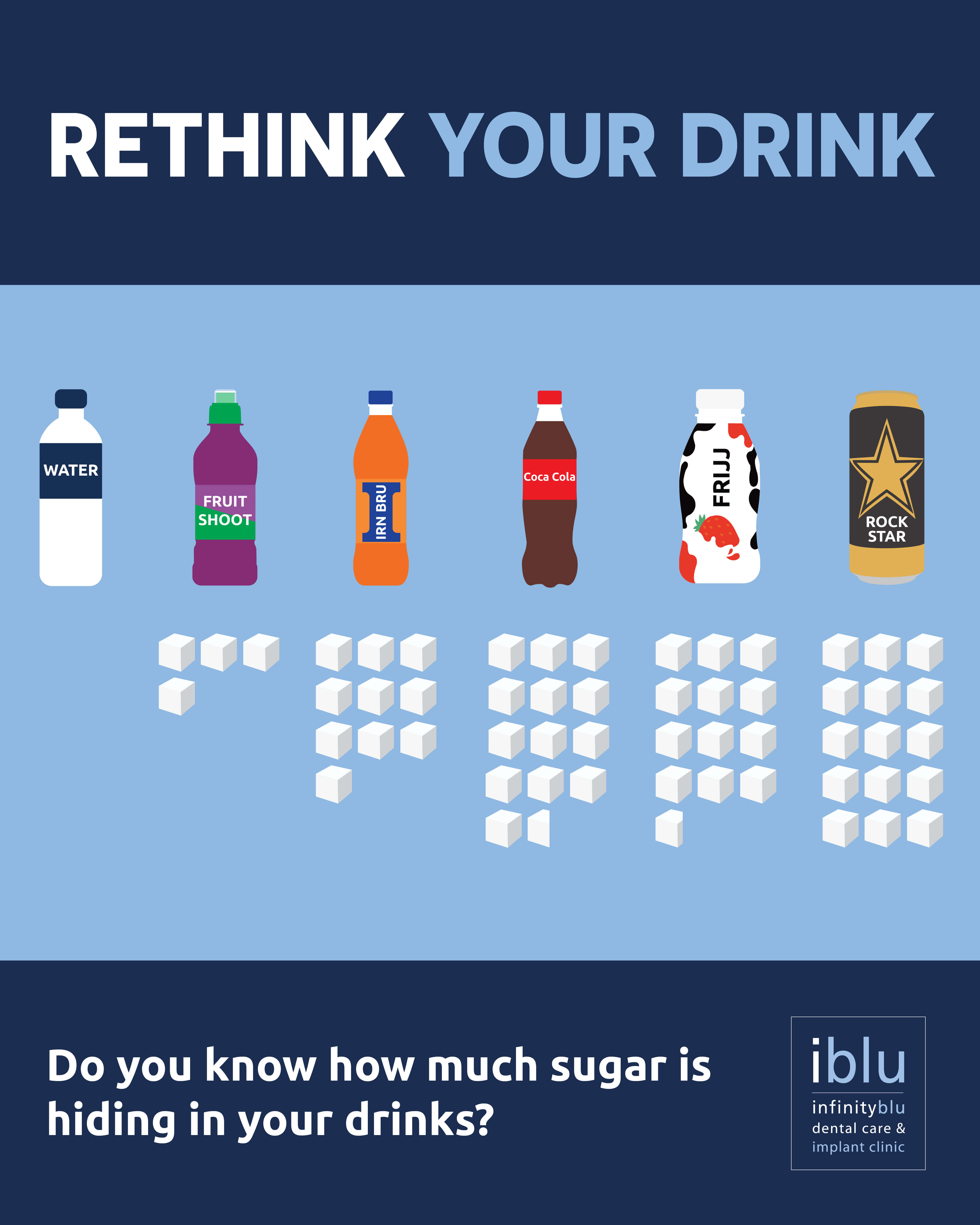 RETHINK YOUR DRINK

WATER

FRUIT SHOOT

IRN BRU

Coca Cola

FRIJJ

ROCK STAR

Do you know how much sugar is hiding in your drinks?

iblu
infinityblu
dental care &
implant clinic